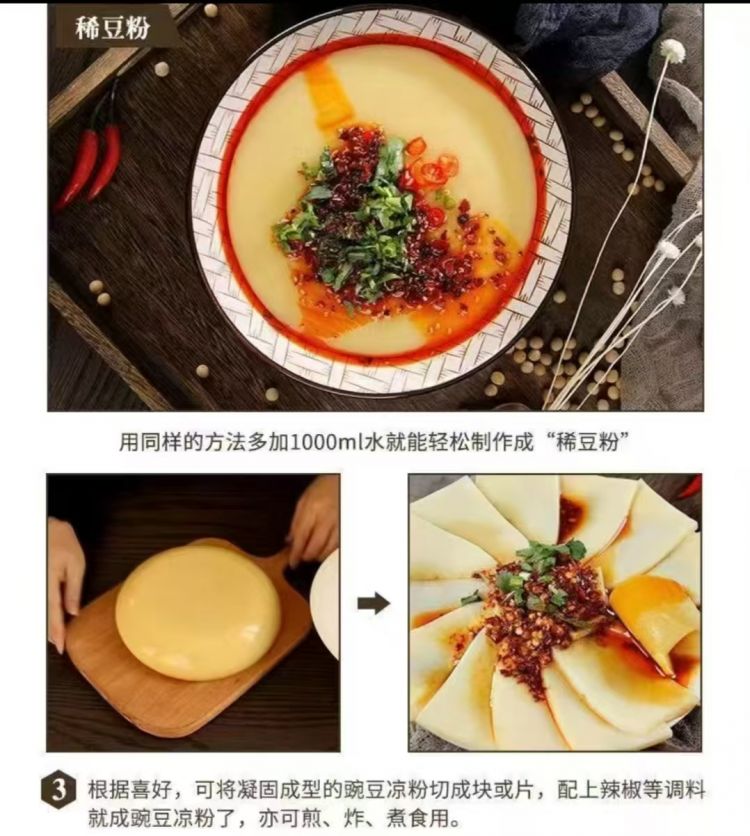 稀豆粉

用同样的方法多加1000ml水就能轻松制作成“稀豆粉”

3 根据喜好，可将凝固成型的豌豆凉粉切成块或片，配上辣椒等调料就成豌豆凉粉了，亦可煎、炸、煮食用。